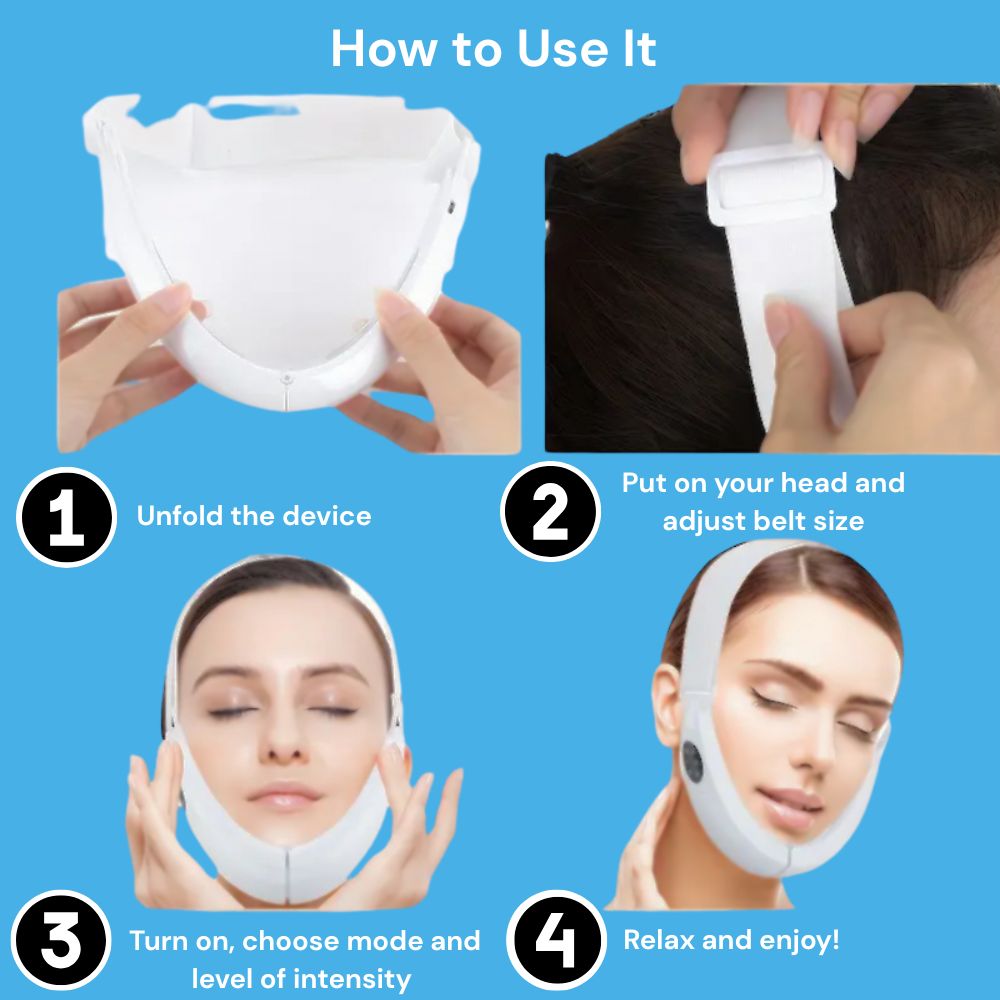 How to Use It

1 Unfold the device

2 Put on your head and adjust belt size

3 Turn on, choose mode and level of intensity

4 Relax and enjoy!